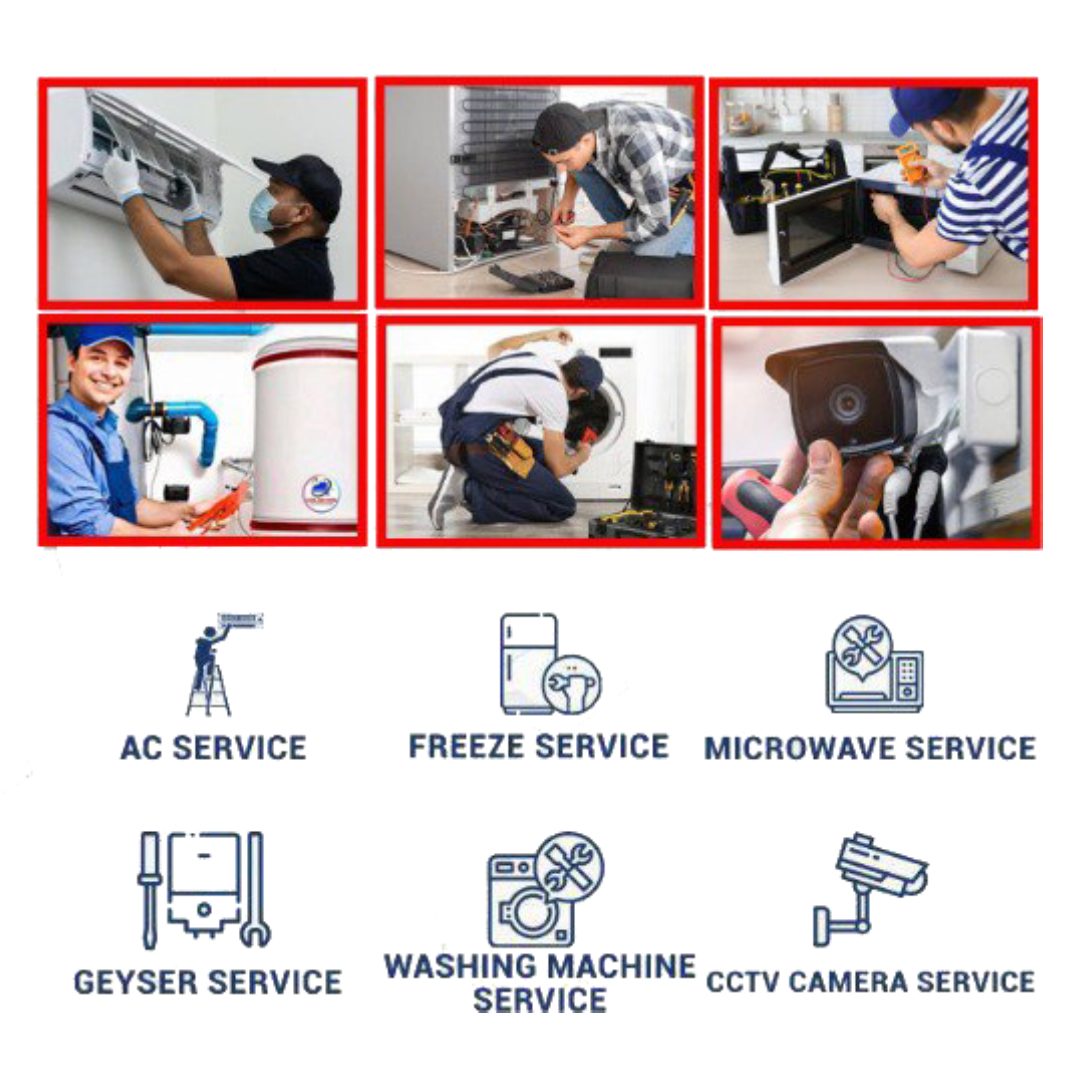 AC SERVICE

FREEZE SERVICE

MICROWAVE SERVICE

GEYSER SERVICE

WASHING MACHINE SERVICE

CCTV CAMERA SERVICE